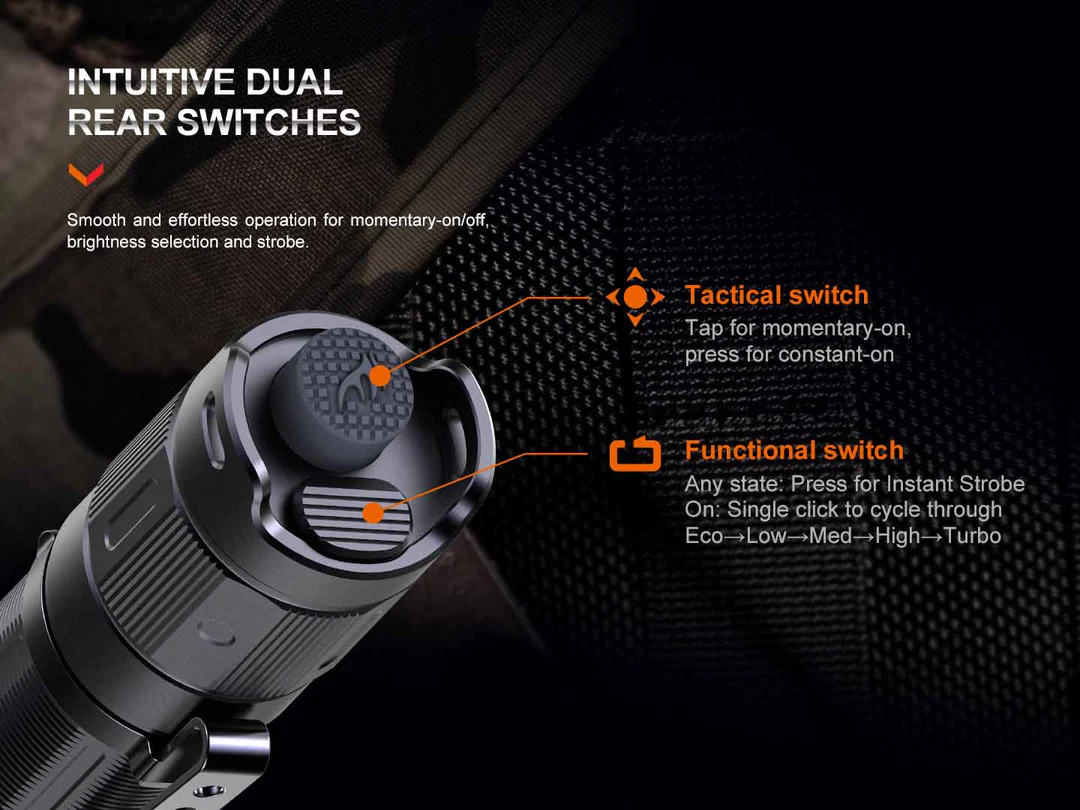 INTUITIVE DUAL REAR SWITCHES

Smooth and effortless operation for momentary-on/off, brightness selection and strobe.

Tactical switch
Tap for momentary-on, press for constant-on

Functional switch
Any state: Press for Instant Strobe
On: Single click to cycle through Eco→Low→Med→High→Turbo